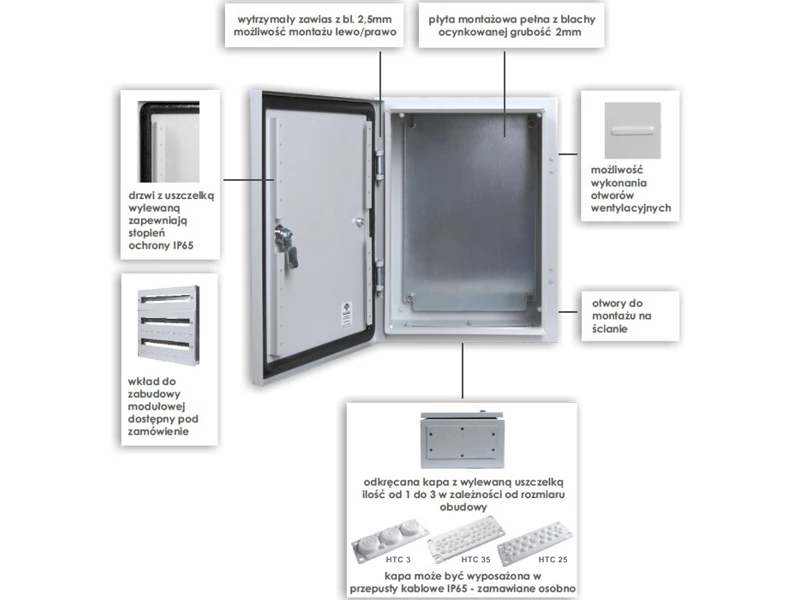 wytrzymały zawias z bl. 2,5mm możliwość montażu lewo/prawo

płyta montażowa pełna z blachy ocynkowanej grubość 2mm

drzwi z uszczelką wylewaną zapewniają stopień ochrony IP65

możliwość wykonania otworów wentylacyjnych

otwory do montażu na ścianie

wkład do zabudowy modułowej dostępny pod zamówienie

odkręcana kapa z wylewaną uszczelką ilość od 1 do 3 w zależności od rozmiaru obudowy

HTC 3

HTC 35

HTC 25

kapa może być wyposażona w przepusty kablowe IP65 - zamawiane osobno