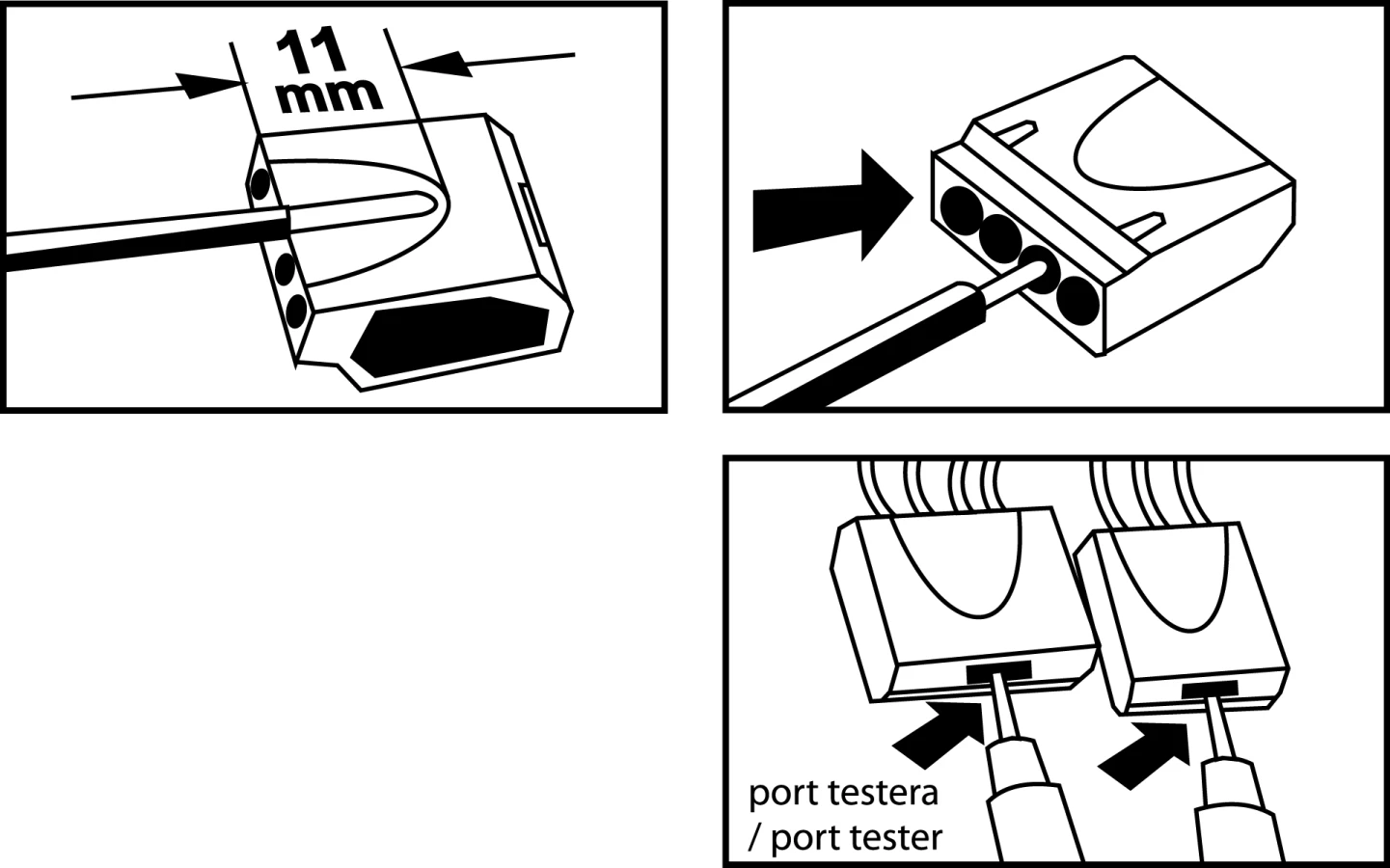 11 mm

port testera / port tester