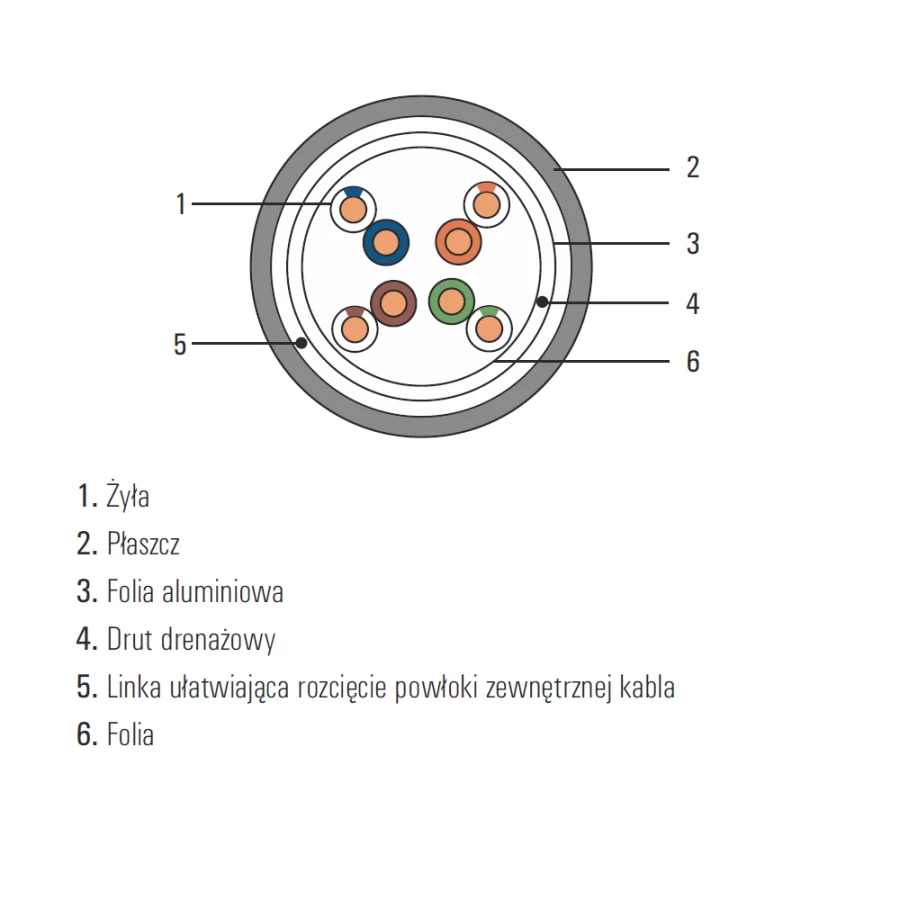 1
2
3
4
5
6

1. Żyła
2. Płaszcz
3. Folia aluminiowa
4. Drut drenażowy
5. Linka ułatwiająca rozcięcie powłoki zewnętrznej kabla
6. Folia