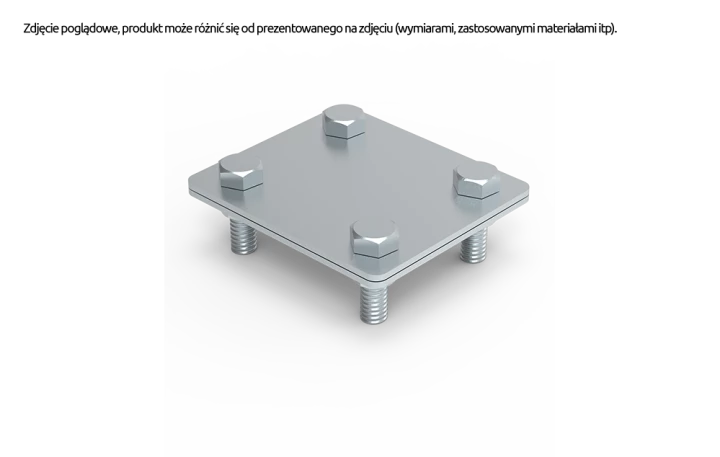 Zdjęcie poglądowe, produkt może różnić się od prezentowanego na zdjęciu (wymiarami, zastosowanymi materiałami itp).