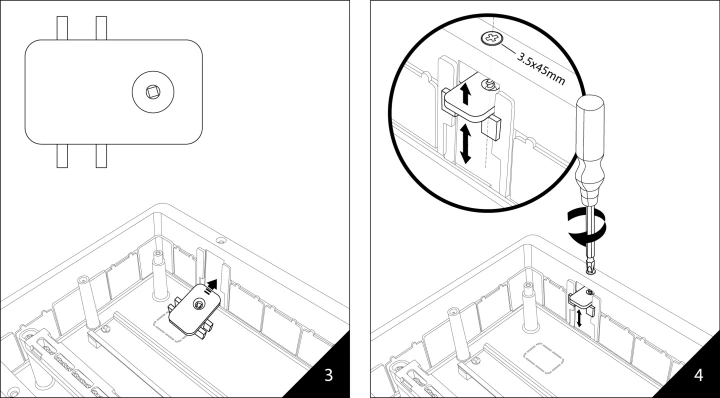 3

3.5x45mm

4